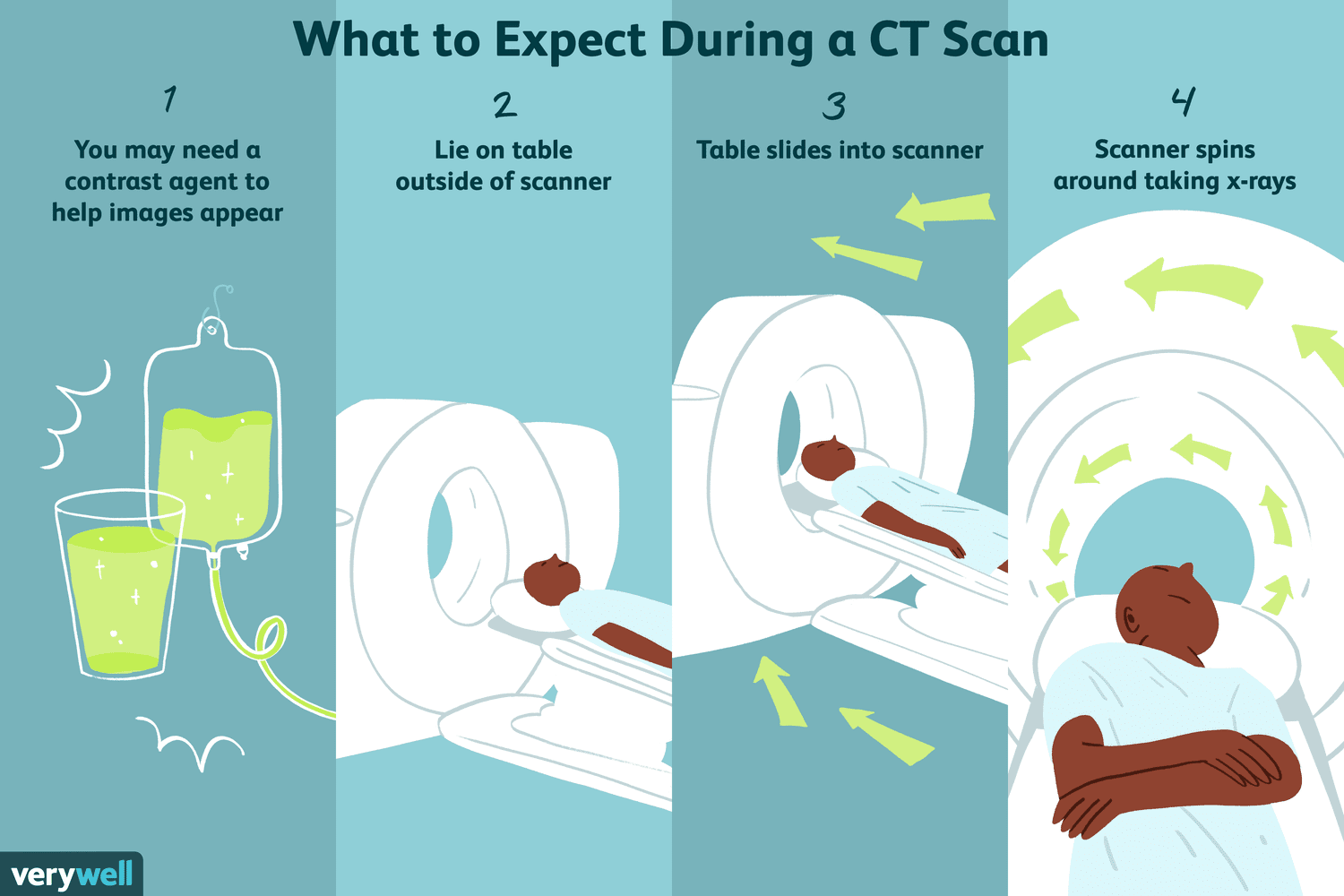 What to Expect During a CT Scan

1
You may need a contrast agent to help images appear

2
Lie on table outside of scanner

3
Table slides into scanner

4
Scanner spins around taking x-rays

verywell